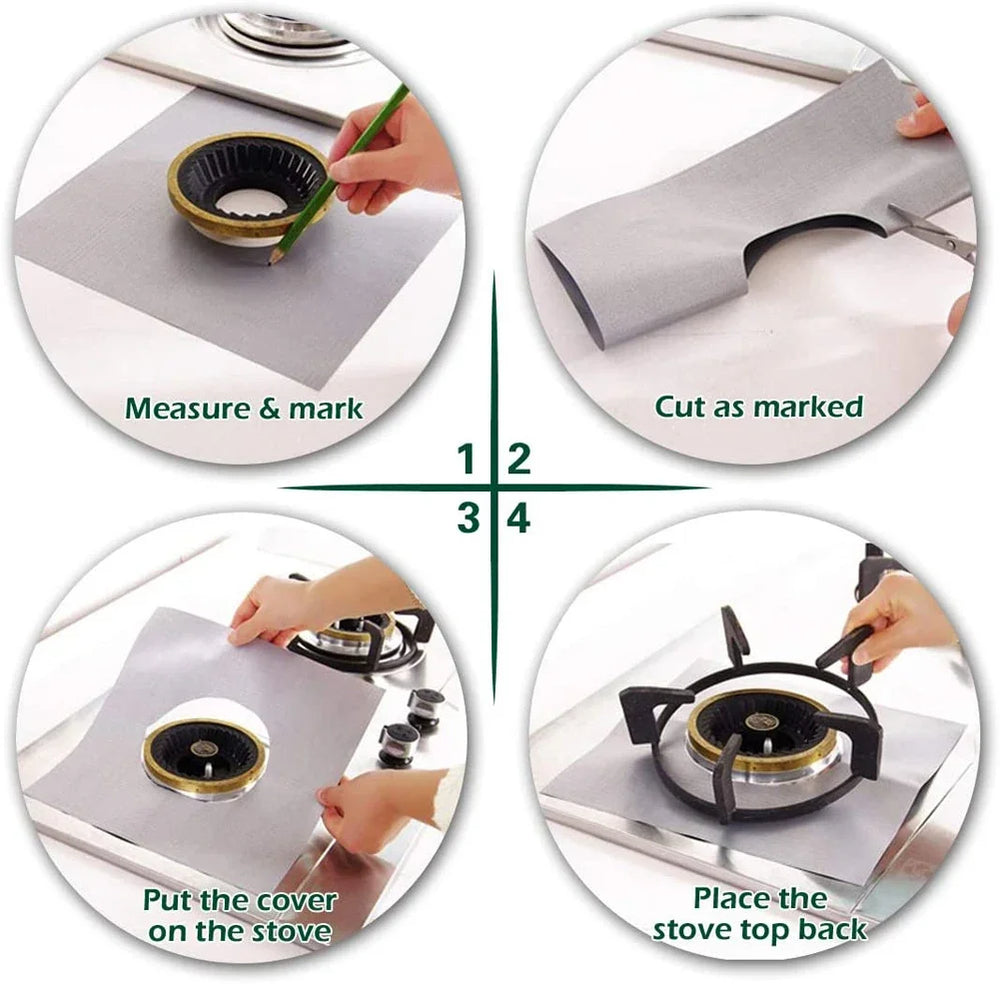 Measure & mark

Cut as marked

1 2
3 4

Put the cover on the stove

Place the stove top back